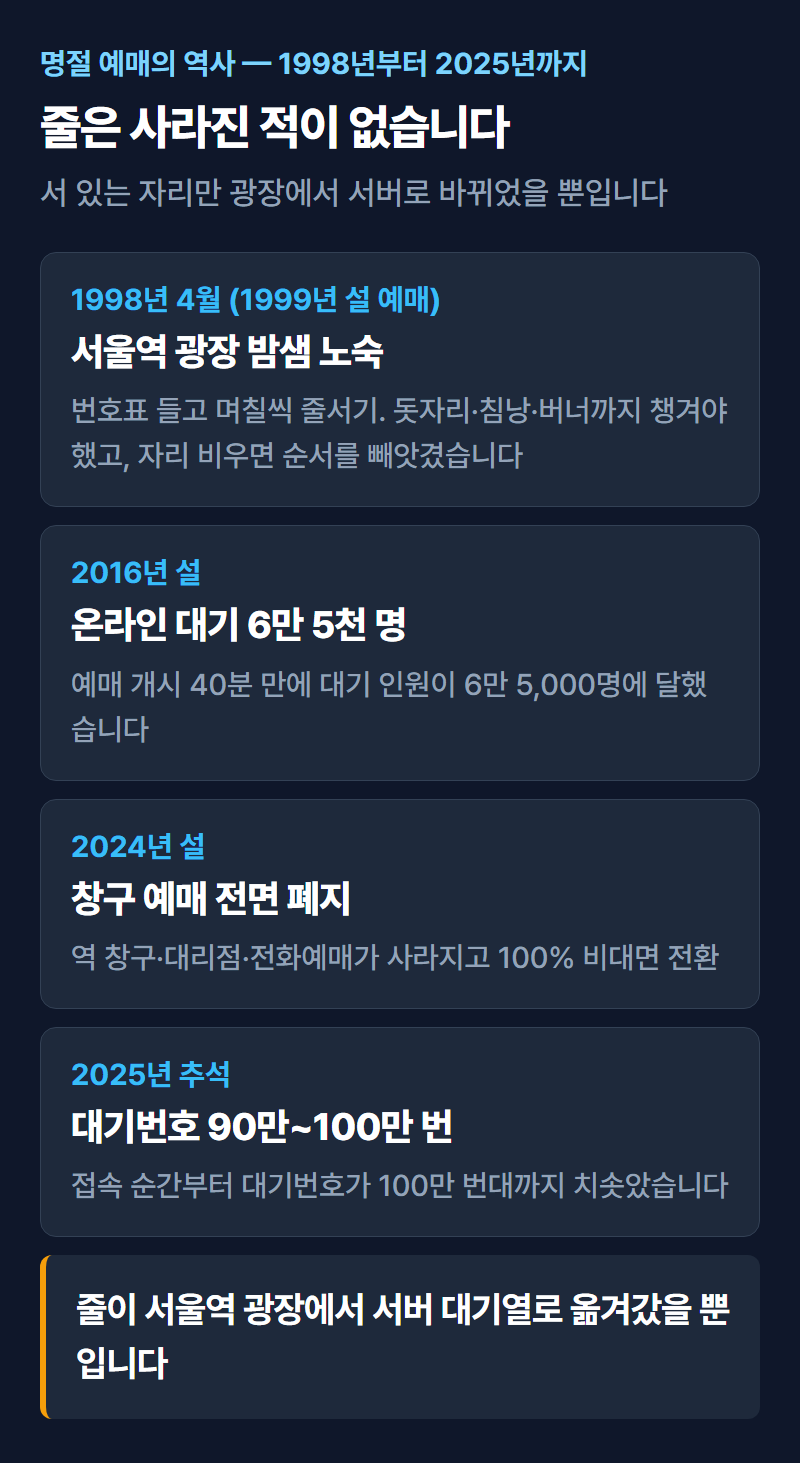 명절 예매의 역사 — 1998년부터 2025년까지

줄은 사라진 적이 없습니다

서 있는 자리만 광장에서 서버로 바뀌었을 뿐입니다

1998년 4월 (1999년 설 예매)

서울역 광장 밤샘 노숙

번호표 들고 며칠씩 줄서기. 돗자리·침낭·버너까지 챙겨야 했고, 자리 비우면 순서를 빼앗겼습니다

2016년 설

온라인 대기 6만 5천 명

예매 개시 40분 만에 대기 인원이 6만 5,000명에 달했습니다

2024년 설

창구 예매 전면 폐지

역 창구·대리점·전화예매가 사라지고 100% 비대면 전환

2025년 추석

대기번호 90만~100만 번

접속 순간부터 대기번호가 100만 번대까지 치솟았습니다

줄이 서울역 광장에서 서버 대기열로 옮겨갔을 뿐입니다